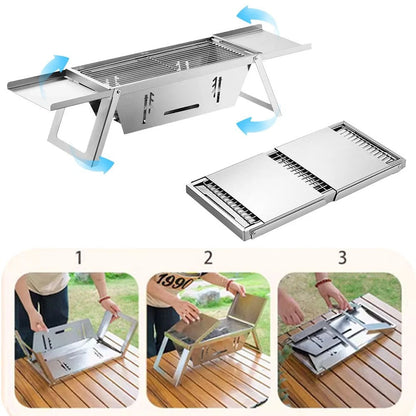 1

2

3

1990