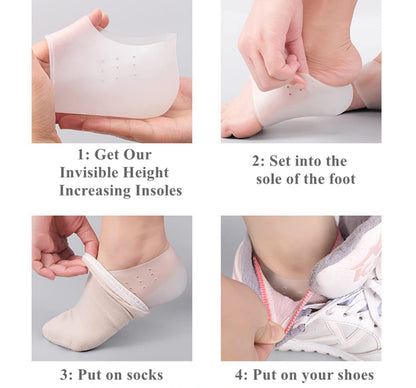 1: Get Our Invisible Height Increasing Insoles

2: Set into the sole of the foot

3: Put on socks

4: Put on your shoes