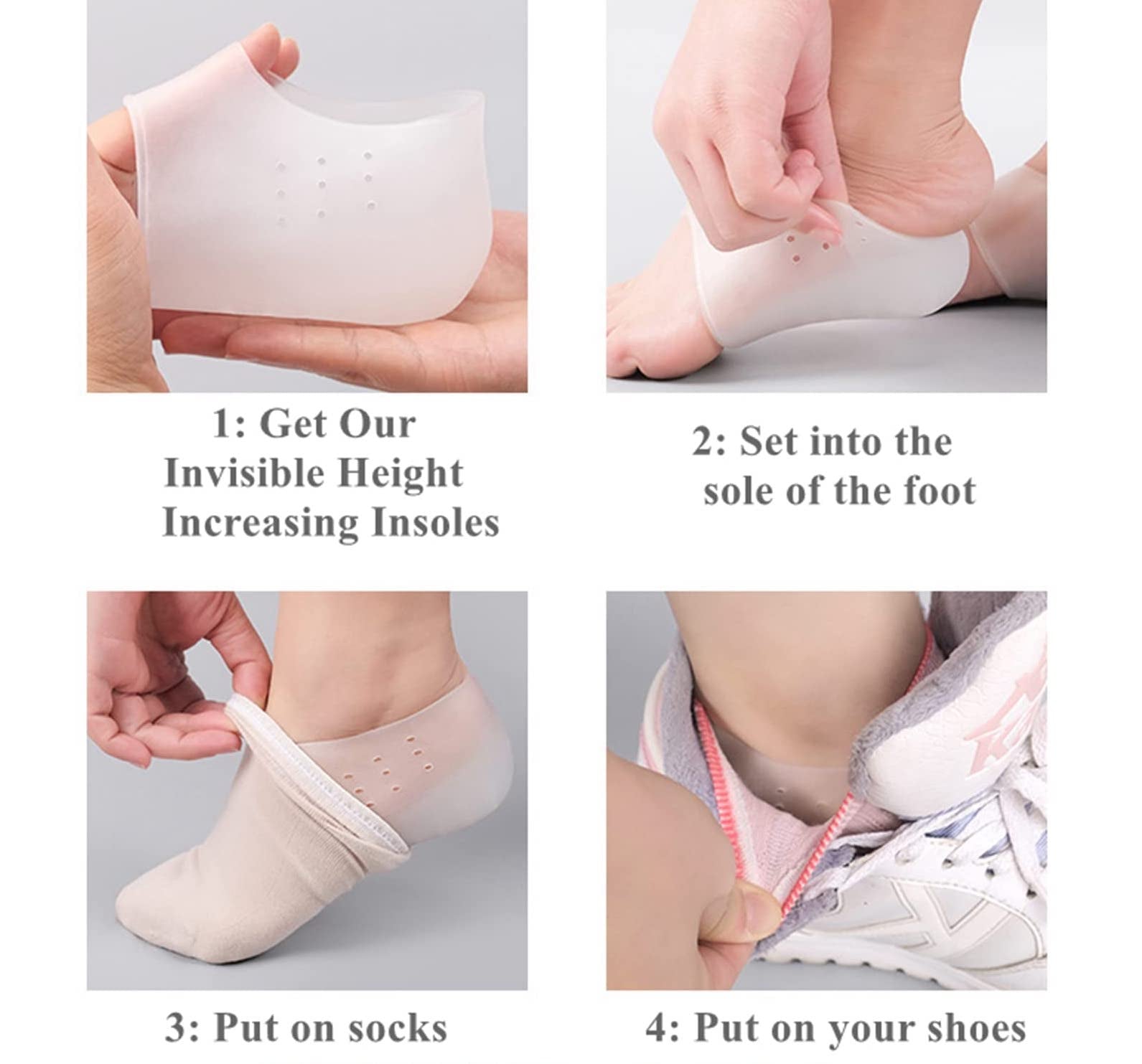 1: Get Our Invisible Height Increasing Insoles

2: Set into the sole of the foot

3: Put on socks

4: Put on your shoes