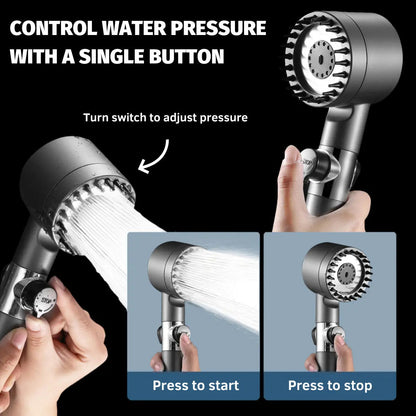 CONTROL WATER PRESSURE WITH A SINGLE BUTTON

Turn switch to adjust pressure

STOP

STOP

Press to start

Press to stop