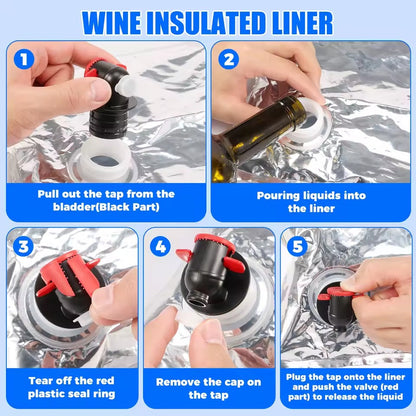 WINE INSULATED LINER

1
Pull out the tap from the bladder(Black Part)

2
Pouring liquids into the liner

3
Tear off the red plastic seal ring

4
Remove the cap on the tap

5
Plug the tap onto the liner and push the valve (red part) to release the liquid