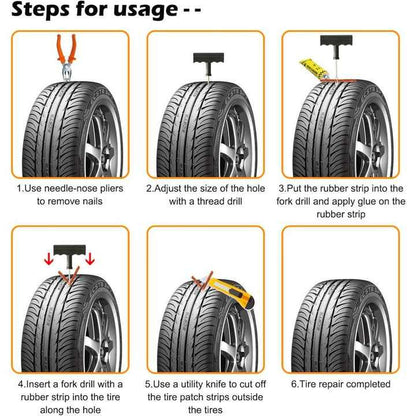 Steps for usage - -

1.Use needle-nose pliers to remove nails

2.Adjust the size of the hole with a thread drill

3.Put the rubber strip into the fork drill and apply glue on the rubber strip

4.Insert a fork drill with a rubber strip into the tire along the hole

5.Use a utility knife to cut off the tire patch strips outside the tires

6.Tire repair completed