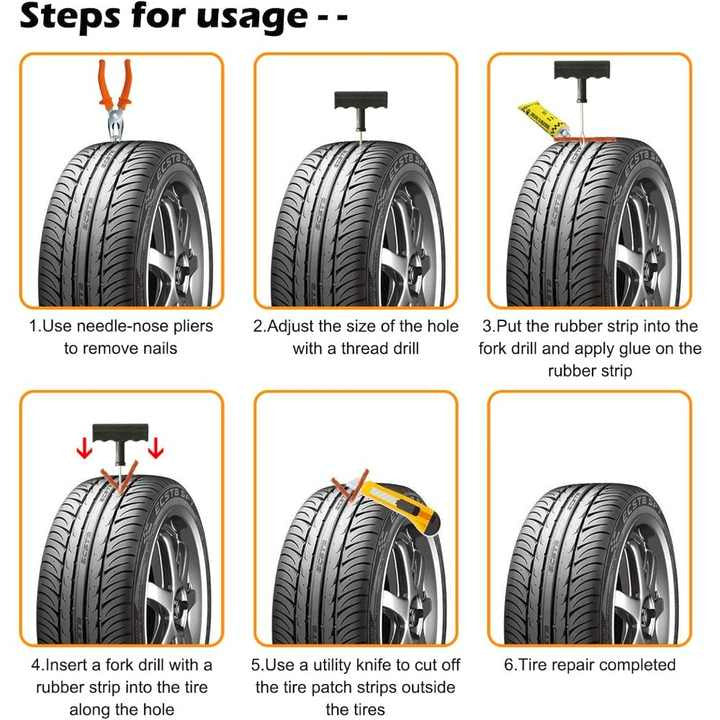 Steps for usage - -

1.Use needle-nose pliers to remove nails

2.Adjust the size of the hole with a thread drill

3.Put the rubber strip into the fork drill and apply glue on the rubber strip

4.Insert a fork drill with a rubber strip into the tire along the hole

5.Use a utility knife to cut off the tire patch strips outside the tires

6.Tire repair completed