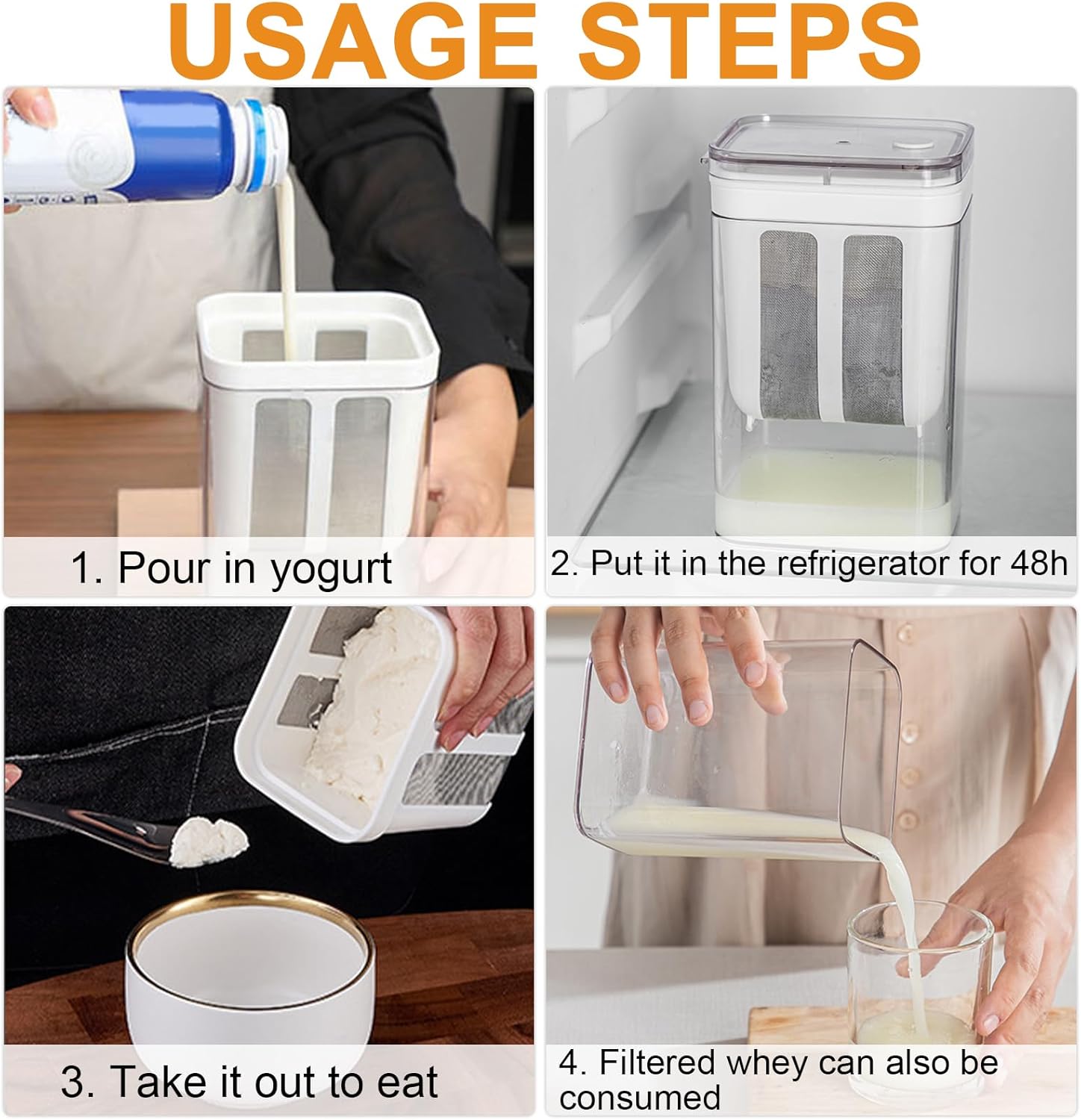 USAGE STEPS

1. Pour in yogurt

2. Put it in the refrigerator for 48h

3. Take it out to eat

4. Filtered whey can also be consumed