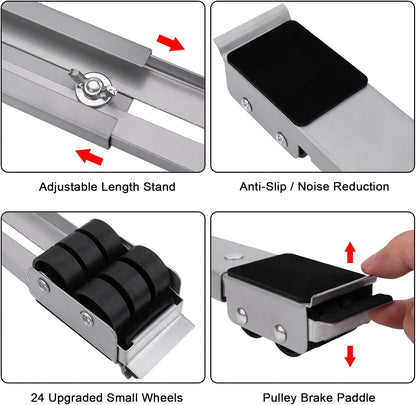 Adjustable Length Stand

Anti-Slip / Noise Reduction

24 Upgraded Small Wheels

Pulley Brake Paddle