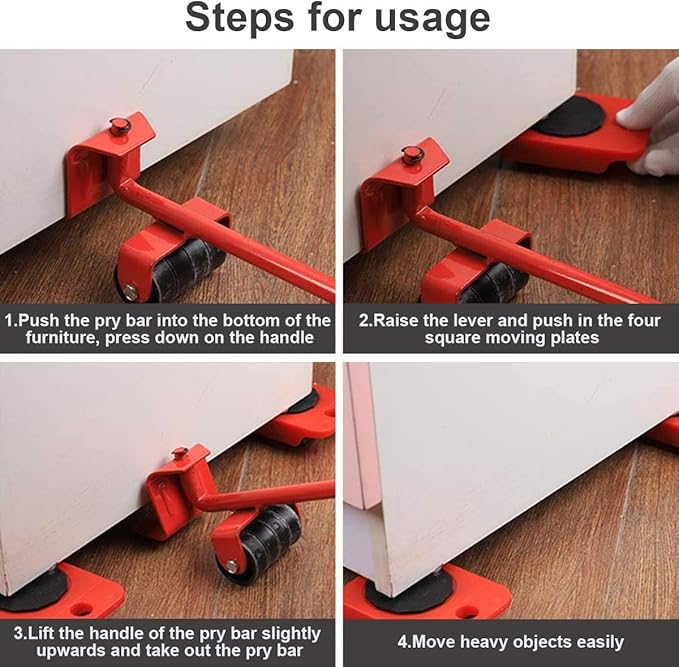 Steps for usage

1.Push the pry bar into the bottom of the furniture, press down on the handle

2.Raise the lever and push in the four square moving plates

3.Lift the handle of the pry bar slightly upwards and take out the pry bar

4.Move heavy objects easily