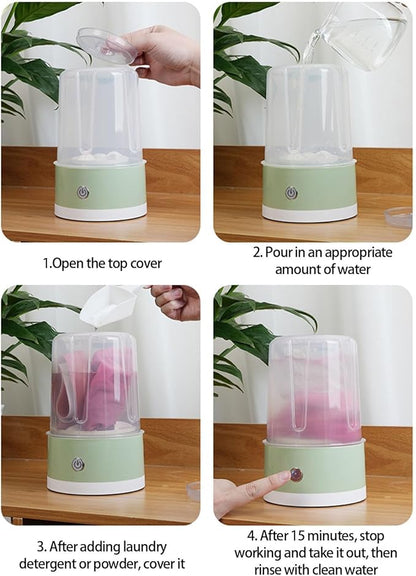 1.Open the top cover

2. Pour in an appropriate amount of water

3. After adding laundry detergent or powder, cover it

4. After 15 minutes, stop working and take it out, then rinse with clean water