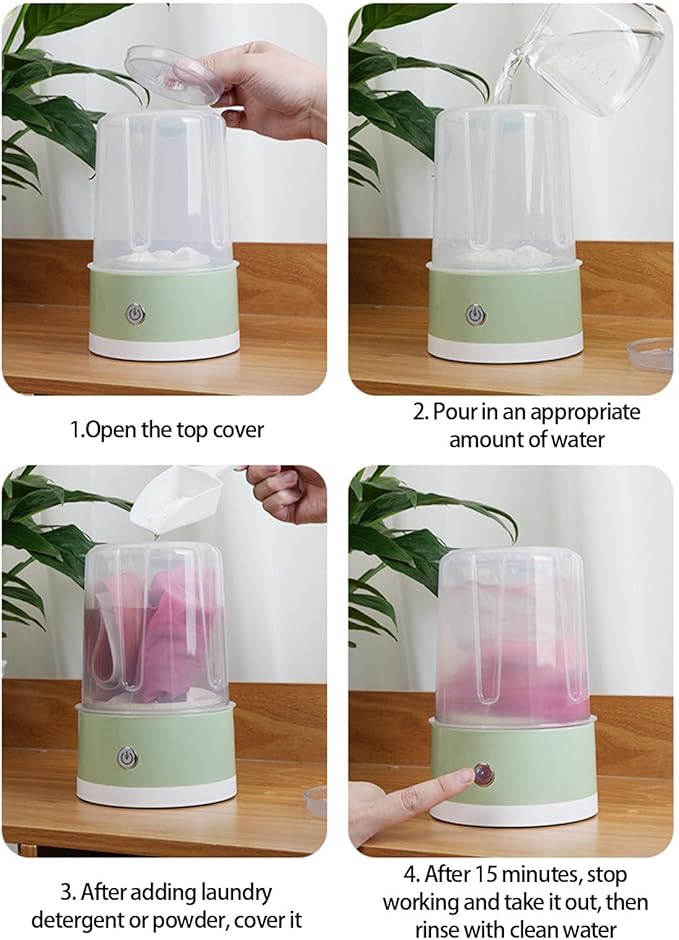 1.Open the top cover

2. Pour in an appropriate amount of water

3. After adding laundry detergent or powder, cover it

4. After 15 minutes, stop working and take it out, then rinse with clean water