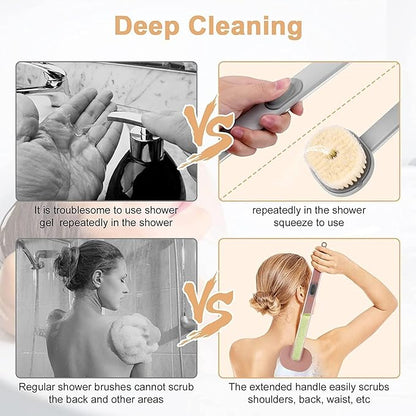 Deep Cleaning

VS

It is troublesome to use shower gel repeatedly in the shower

repeatedly in the shower squeeze to use

VS

Regular shower brushes cannot scrub the back and other areas

The extended handle easily scrubs shoulders, back, waist, etc