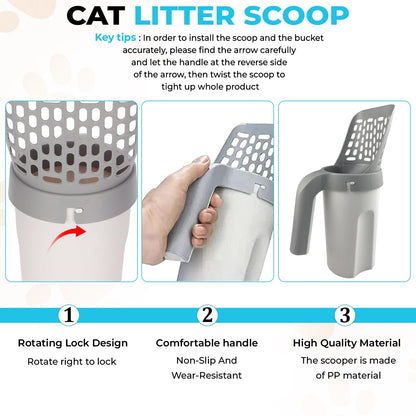 CAT LITTER SCOOP

Key tips : In order to install the scoop and the bucket accurately, please find the arrow carefully and let the handle at the reverse side of the arrow, then twist the scoop to tight up whole product

1

Rotating Lock Design

Rotate right to lock

2

Comfortable handle

Non-Slip And Wear-Resistant

3

High Quality Material

The scooper is made of PP material