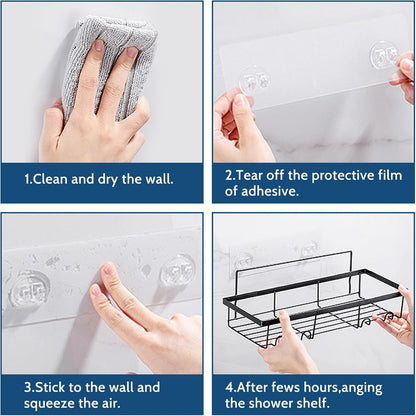 1.Clean and dry the wall.

2.Tear off the protective film of adhesive.

3.Stick to the wall and squeeze the air.

4.After fews hours,anging the shower shelf.