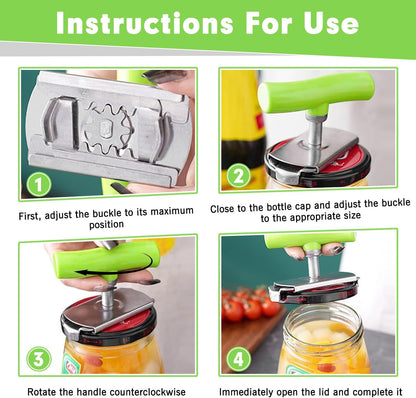 Instructions For Use

1

First, adjust the buckle to its maximum position

2

Close to the bottle cap and adjust the buckle to the appropriate size

3

Rotate the handle counterclockwise

4

Immediately open the lid and complete it