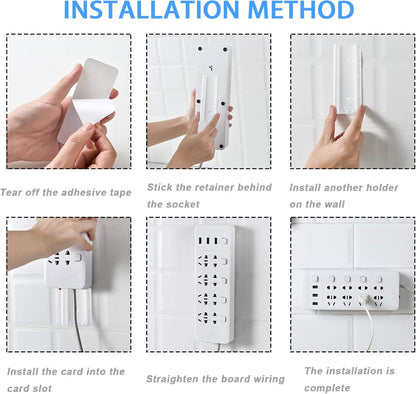 INSTALLATION METHOD

Tear off the adhesive tape

Stick the retainer behind the socket

Install another holder on the wall

Install the card into the card slot

Straighten the board wiring

The installation is complete