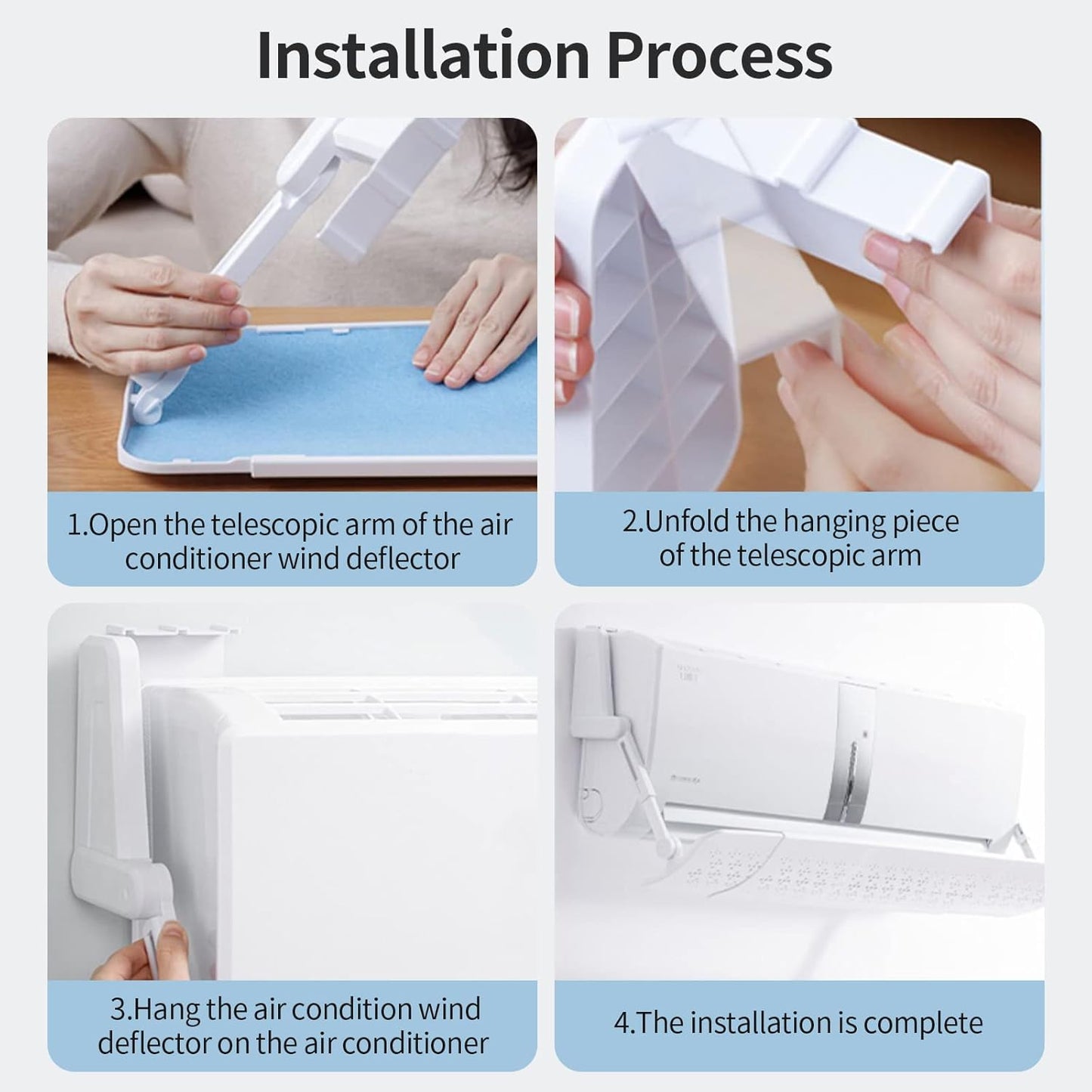 Installation Process

1.Open the telescopic arm of the air conditioner wind deflector

2.Unfold the hanging piece of the telescopic arm

3.Hang the air condition wind deflector on the air conditioner

4.The installation is complete