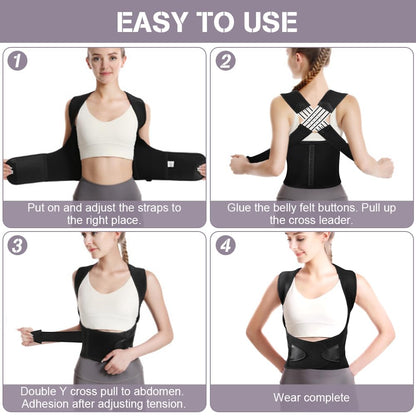 EASY TO USE

1

Put on and adjust the straps to the right place.

2

Glue the belly felt buttons. Pull up the cross leader.

3

Double Y cross pull to abdomen. Adhesion after adjusting tension.

4

Wear complete