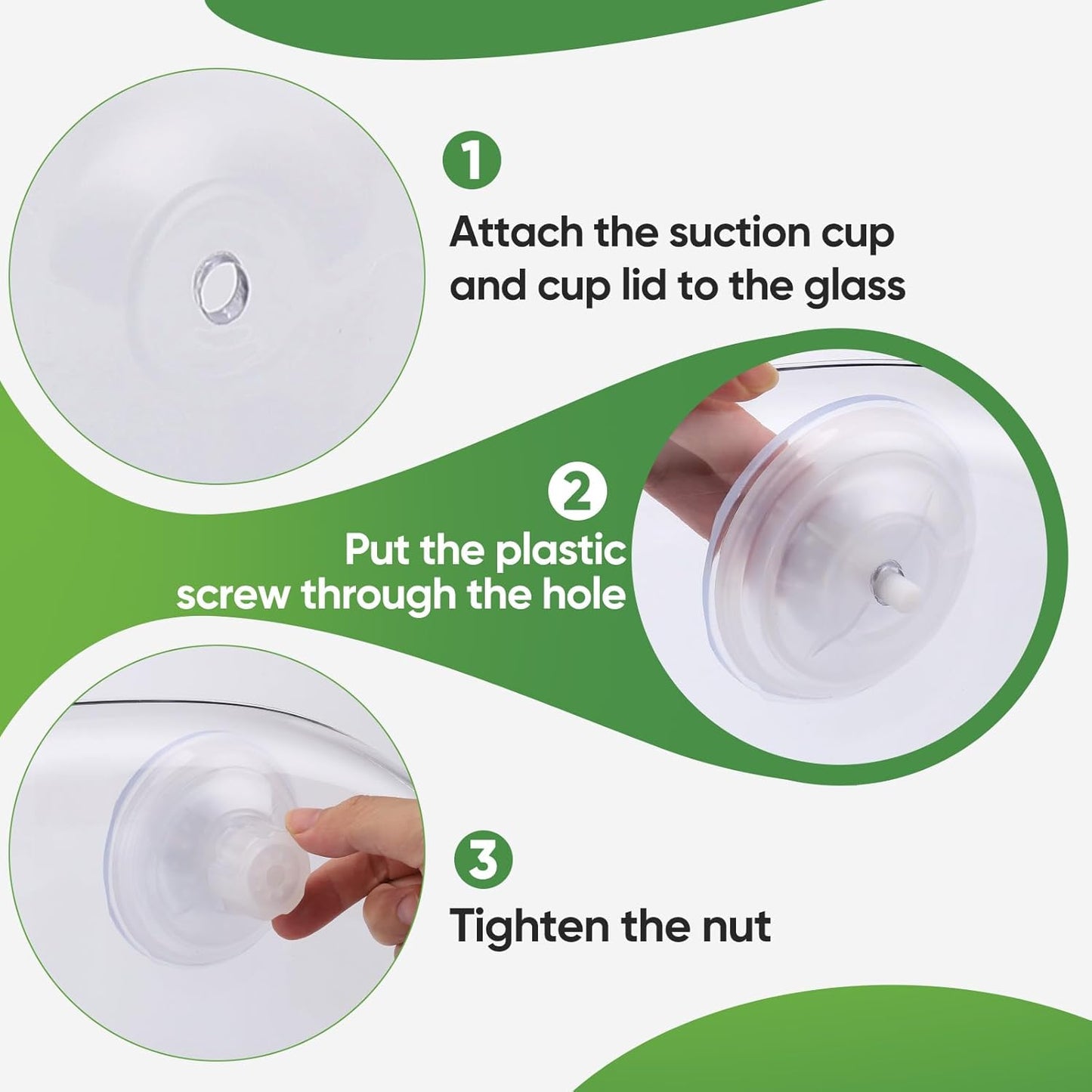 1
Attach the suction cup and cup lid to the glass

2
Put the plastic screw through the hole

3
Tighten the nut