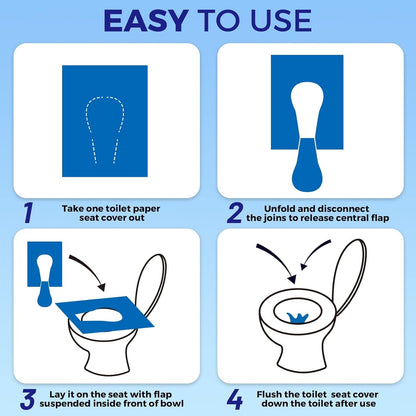 EASY TO USE

1 Take one toilet paper seat cover out

2 Unfold and disconnect the joins to release central flap

3 Lay it on the seat with flap suspended inside front of bowl

4 Flush the toilet seat cover down the toilet after use