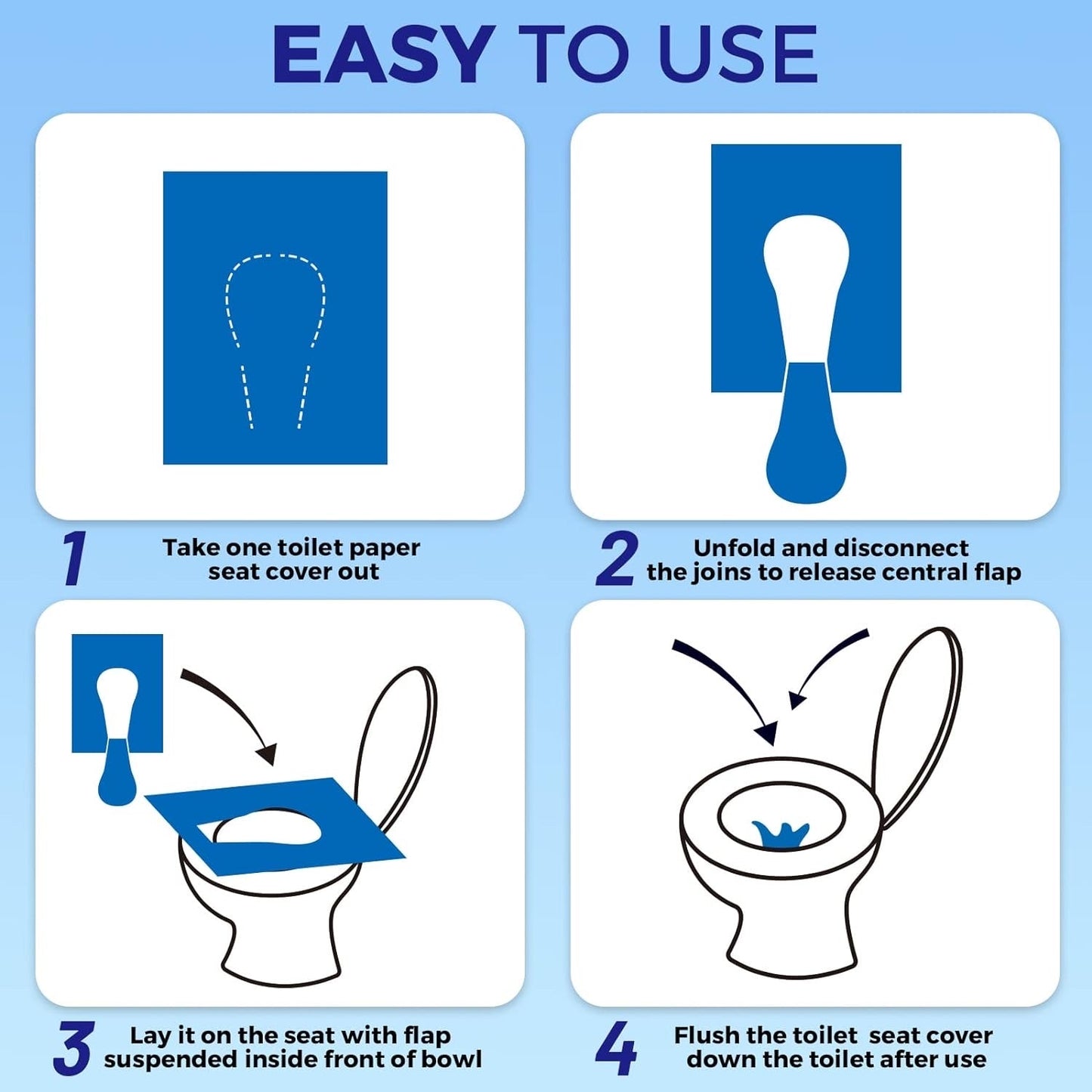 EASY TO USE

1 Take one toilet paper seat cover out

2 Unfold and disconnect the joins to release central flap

3 Lay it on the seat with flap suspended inside front of bowl

4 Flush the toilet seat cover down the toilet after use