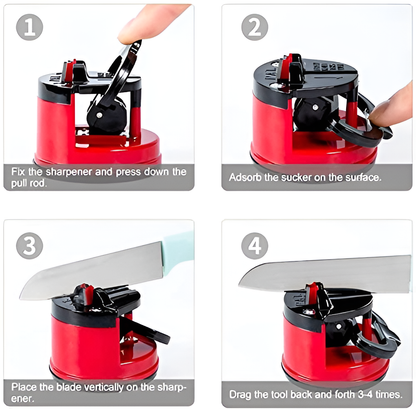 1

Fix the sharpener and press down the pull rod.

2

Adsorb the sucker on the surface.

3

Place the blade vertically on the sharpener.

4

Drag the tool back and forth 3-4 times.