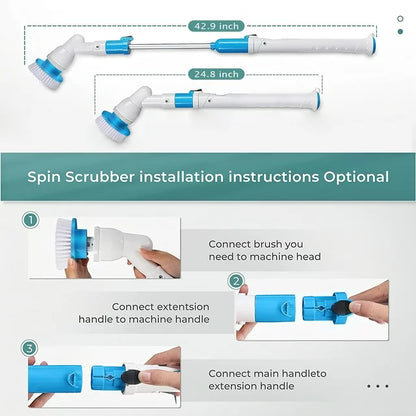 42.9 inch

24.8 inch

Spin Scrubber installation instructions Optional

1

Connect brush you need to machine head

2

Connect extentsion handle to machine handle

3

Connect main handleto extension handle