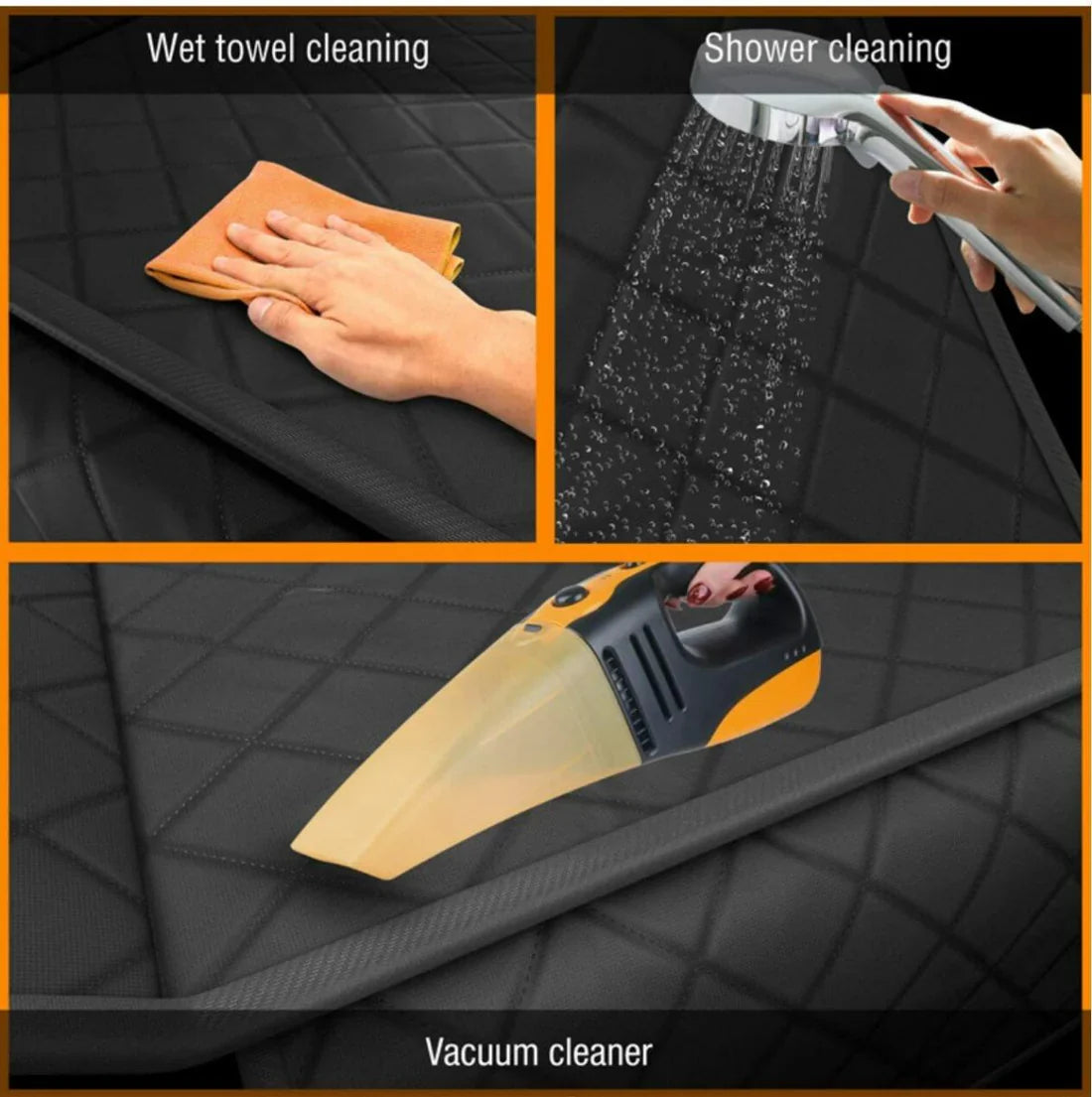 Wet towel cleaning

Shower cleaning

Vacuum cleaner