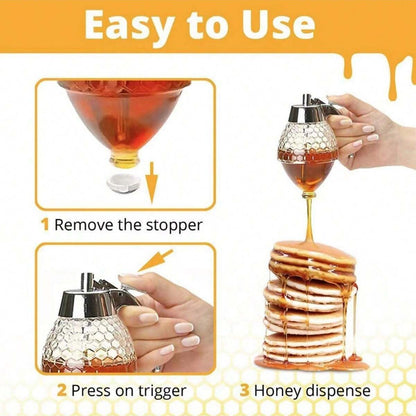 Easy to Use

1 Remove the stopper

2 Press on trigger

3 Honey dispense