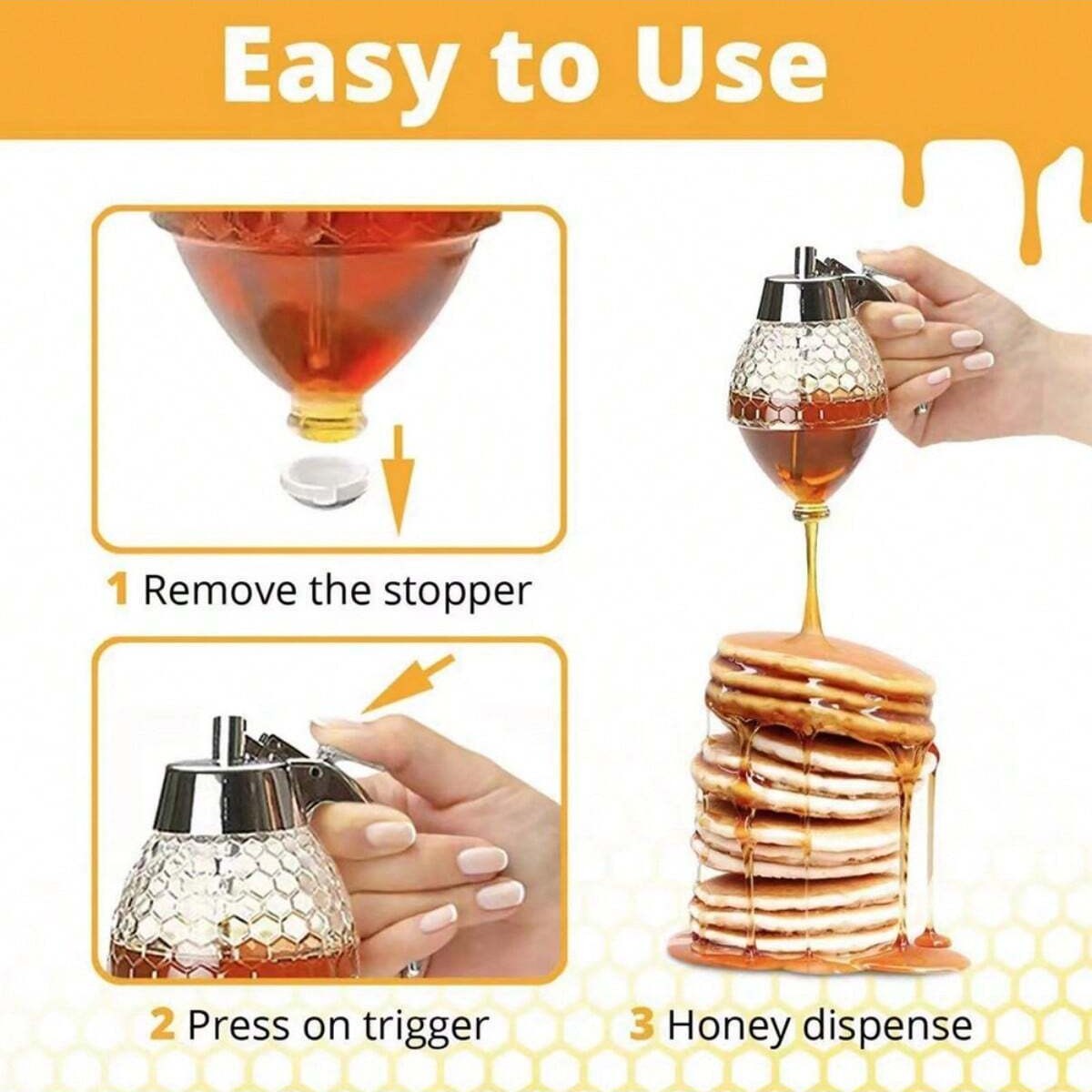 Easy to Use

1 Remove the stopper

2 Press on trigger

3 Honey dispense