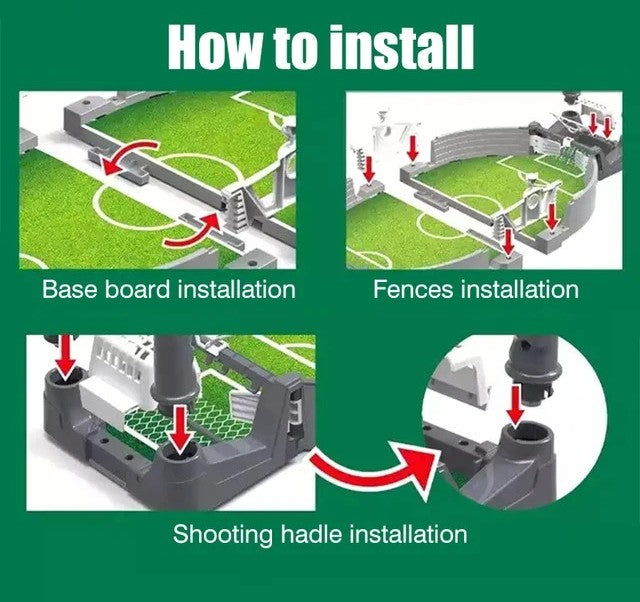 How to install

Base board installation

Fences installation

Shooting hadle installation