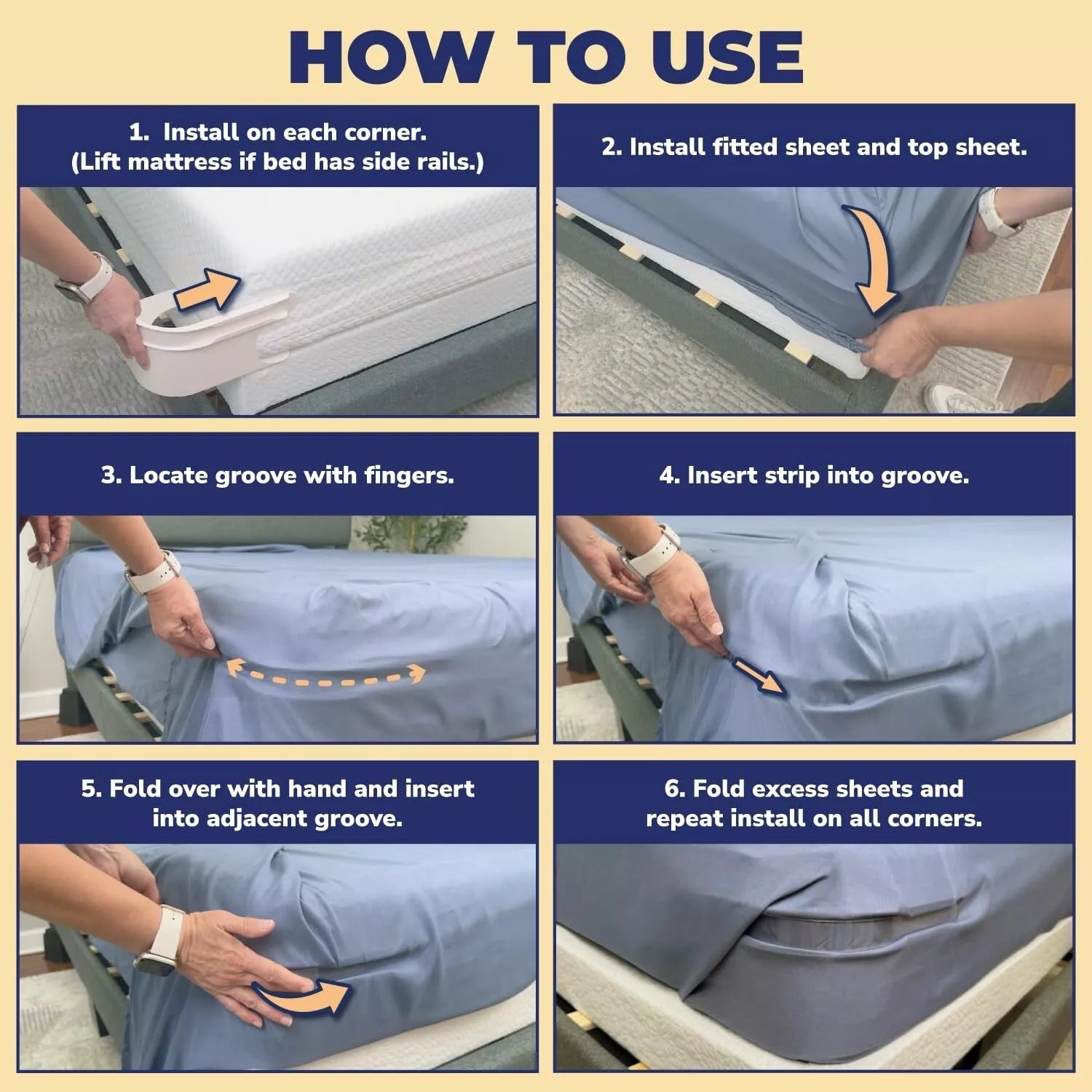 HOW TO USE

1. Install on each corner.
(Lift mattress if bed has side rails.)

2. Install fitted sheet and top sheet.

3. Locate groove with fingers.

4. Insert strip into groove.

5. Fold over with hand and insert into adjacent groove.

6. Fold excess sheets and repeat install on all corners.