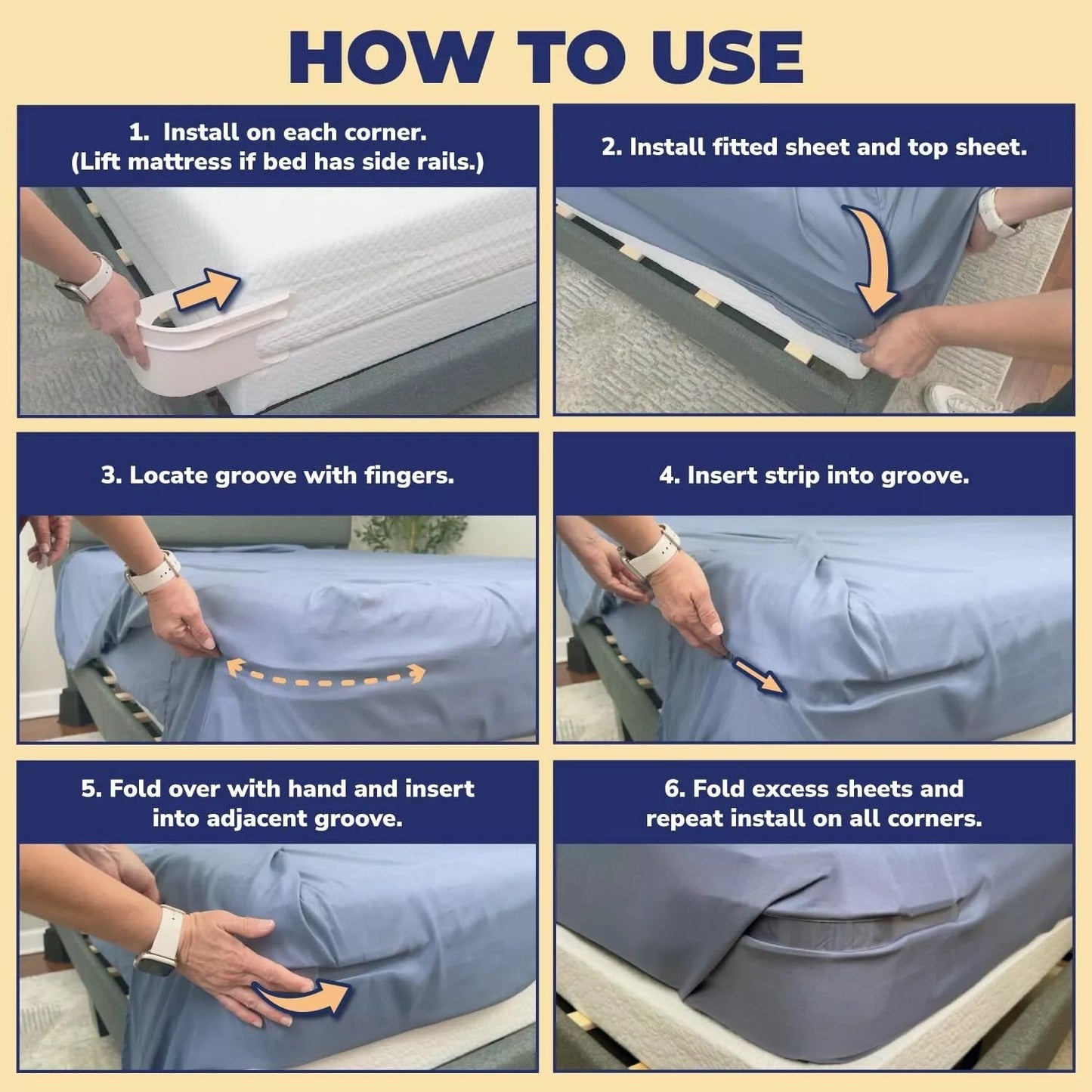 HOW TO USE

1. Install on each corner.
(Lift mattress if bed has side rails.)

2. Install fitted sheet and top sheet.

3. Locate groove with fingers.

4. Insert strip into groove.

5. Fold over with hand and insert into adjacent groove.

6. Fold excess sheets and repeat install on all corners.