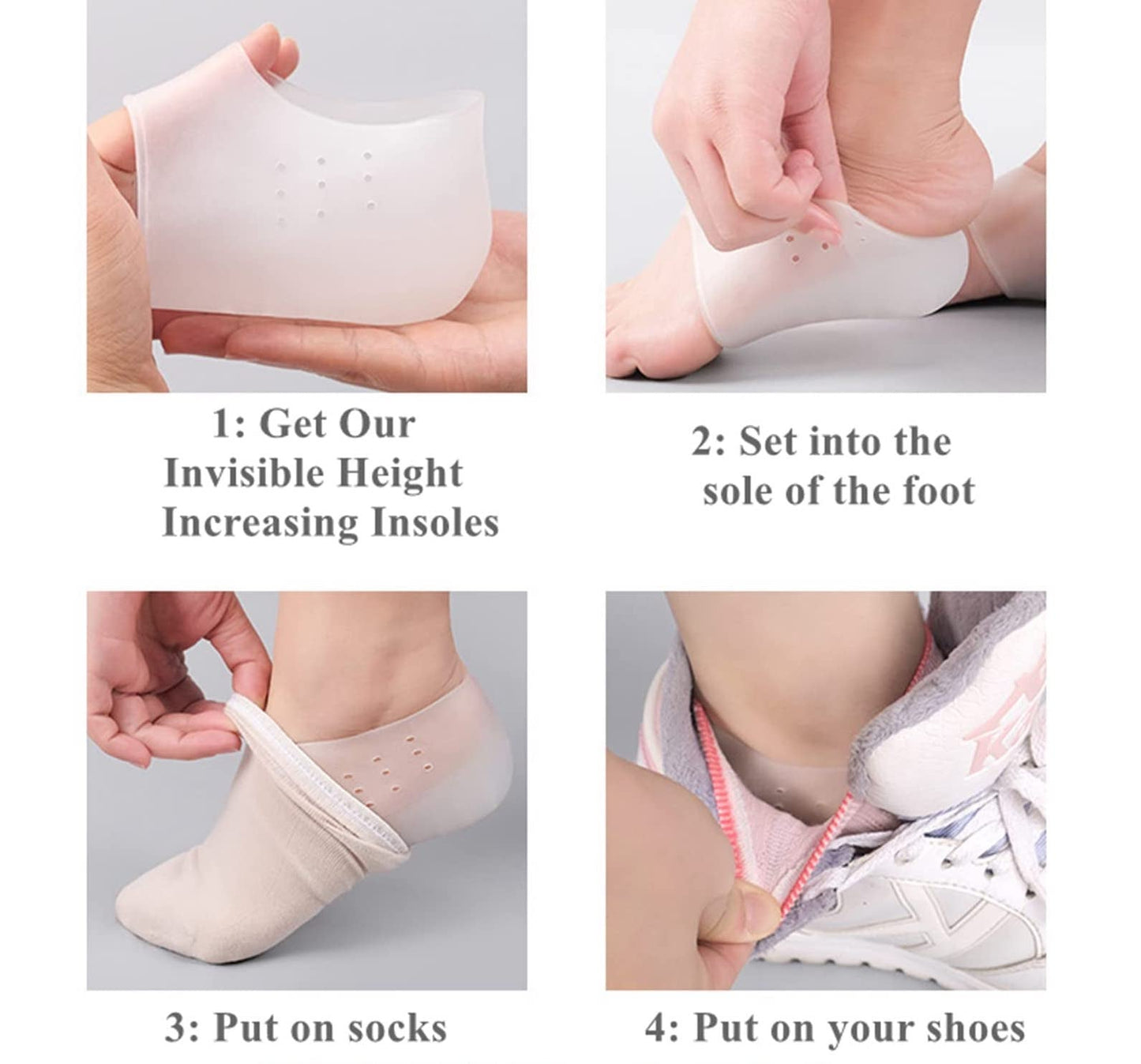 1: Get Our Invisible Height Increasing Insoles

2: Set into the sole of the foot

3: Put on socks

4: Put on your shoes