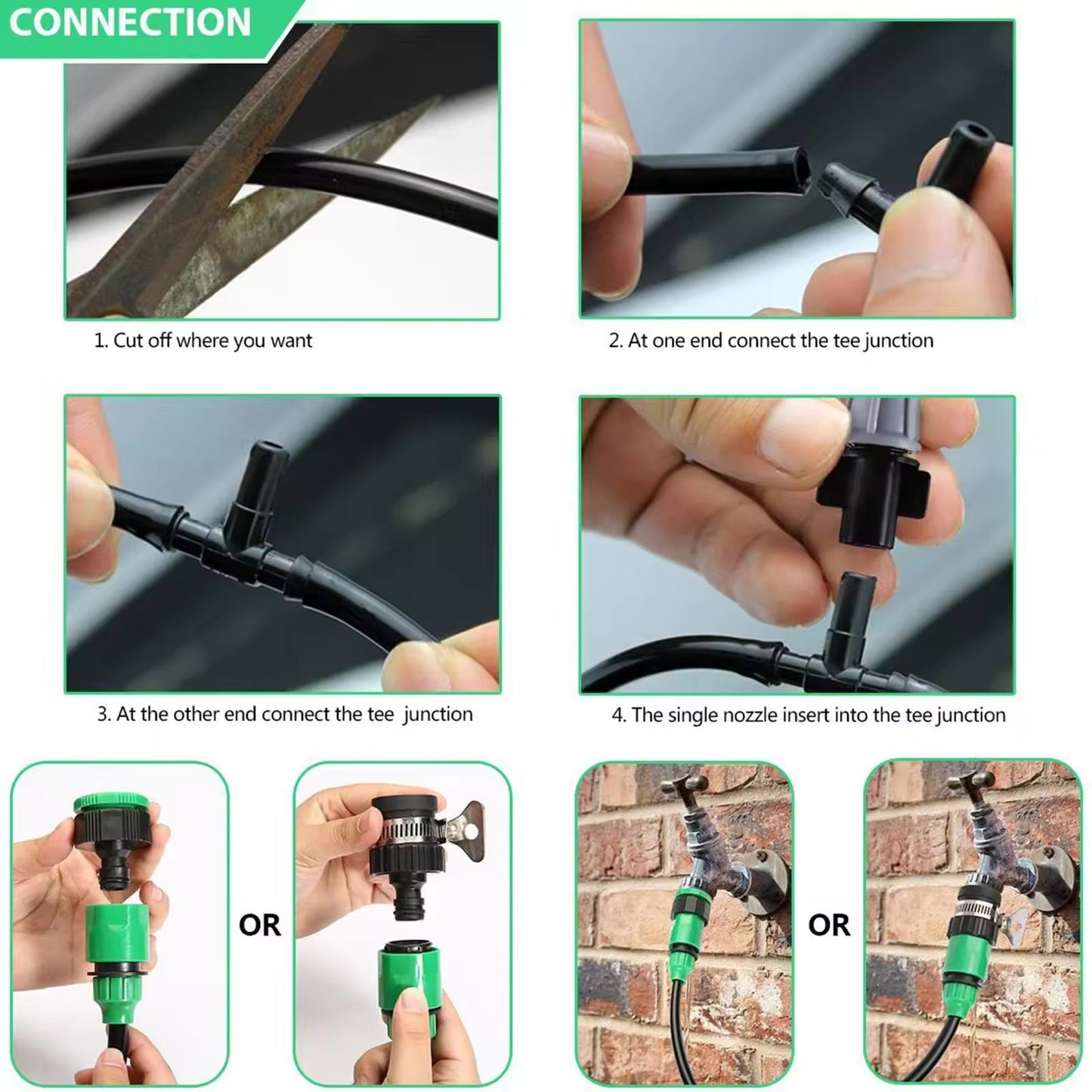 CONNECTION

1. Cut off where you want

2. At one end connect the tee junction

3. At the other end connect the tee junction

4. The single nozzle insert into the tee junction

OR

OR