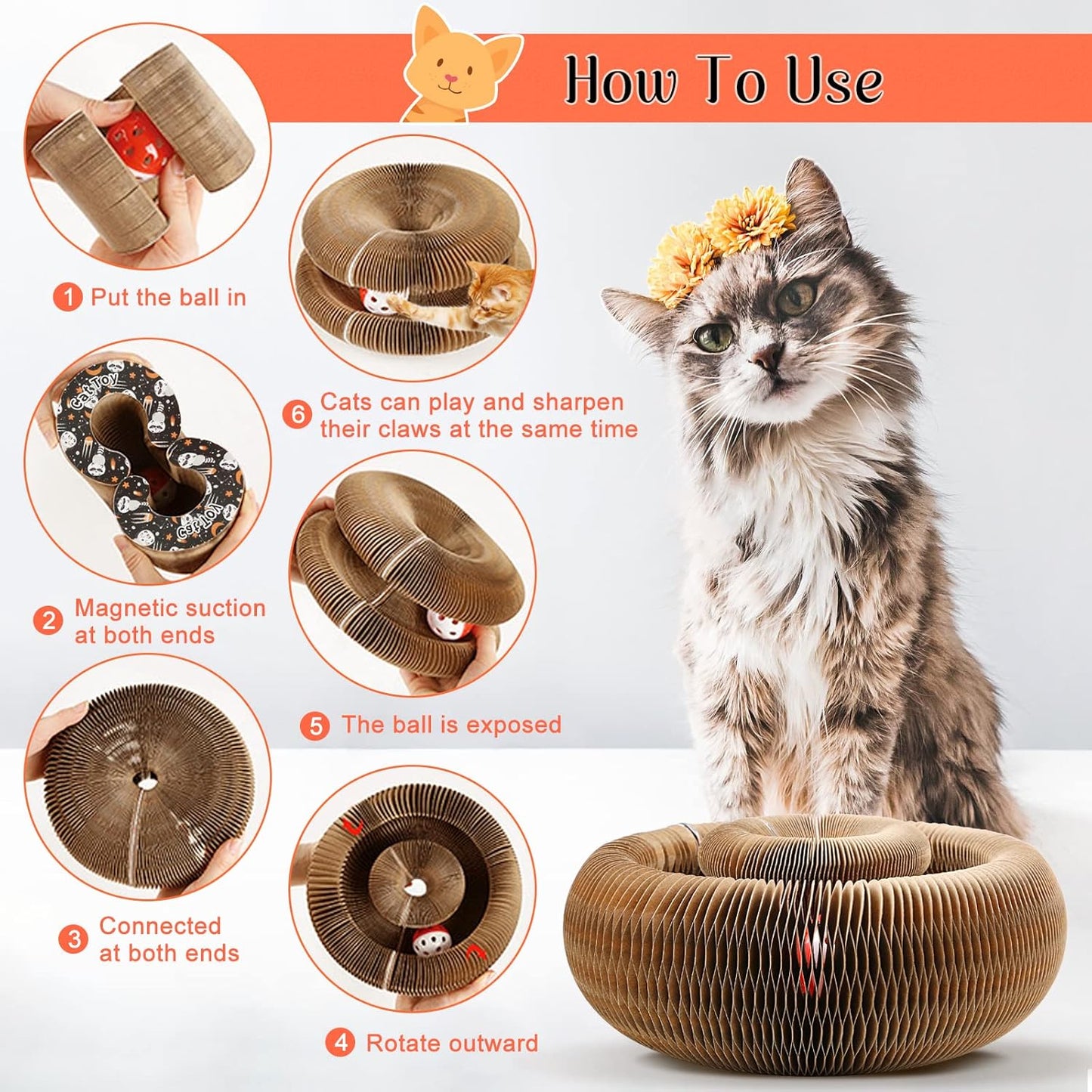 How To Use

1 Put the ball in

Cat Toy

Cat Toy

2 Magnetic suction at both ends

3 Connected at both ends

4 Rotate outward

5 The ball is exposed

6 Cats can play and sharpen their claws at the same time