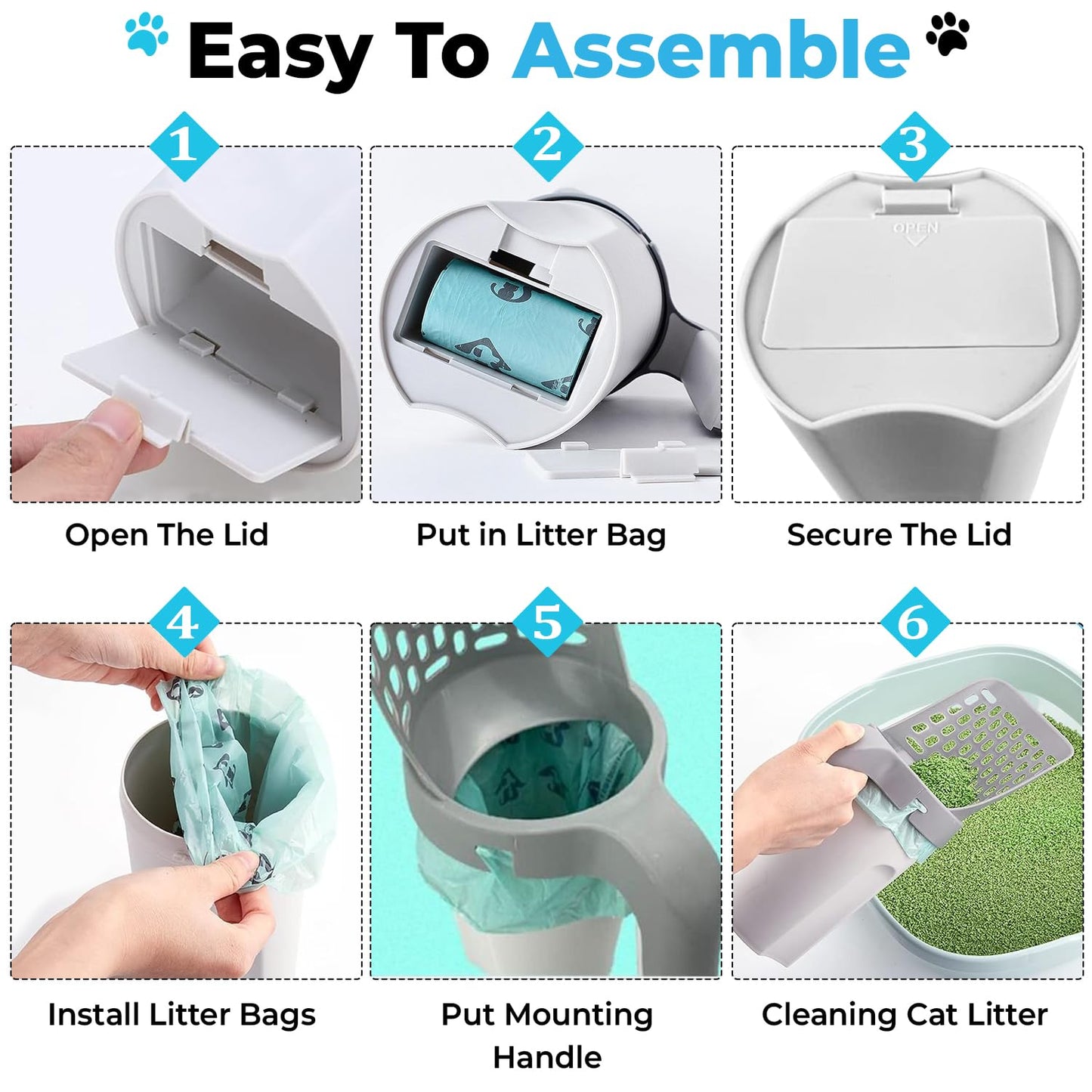 Easy To Assemble

1
Open The Lid

2
Put in Litter Bag

3
OPEN
Secure The Lid

4
Install Litter Bags

5
Put Mounting Handle

6
Cleaning Cat Litter