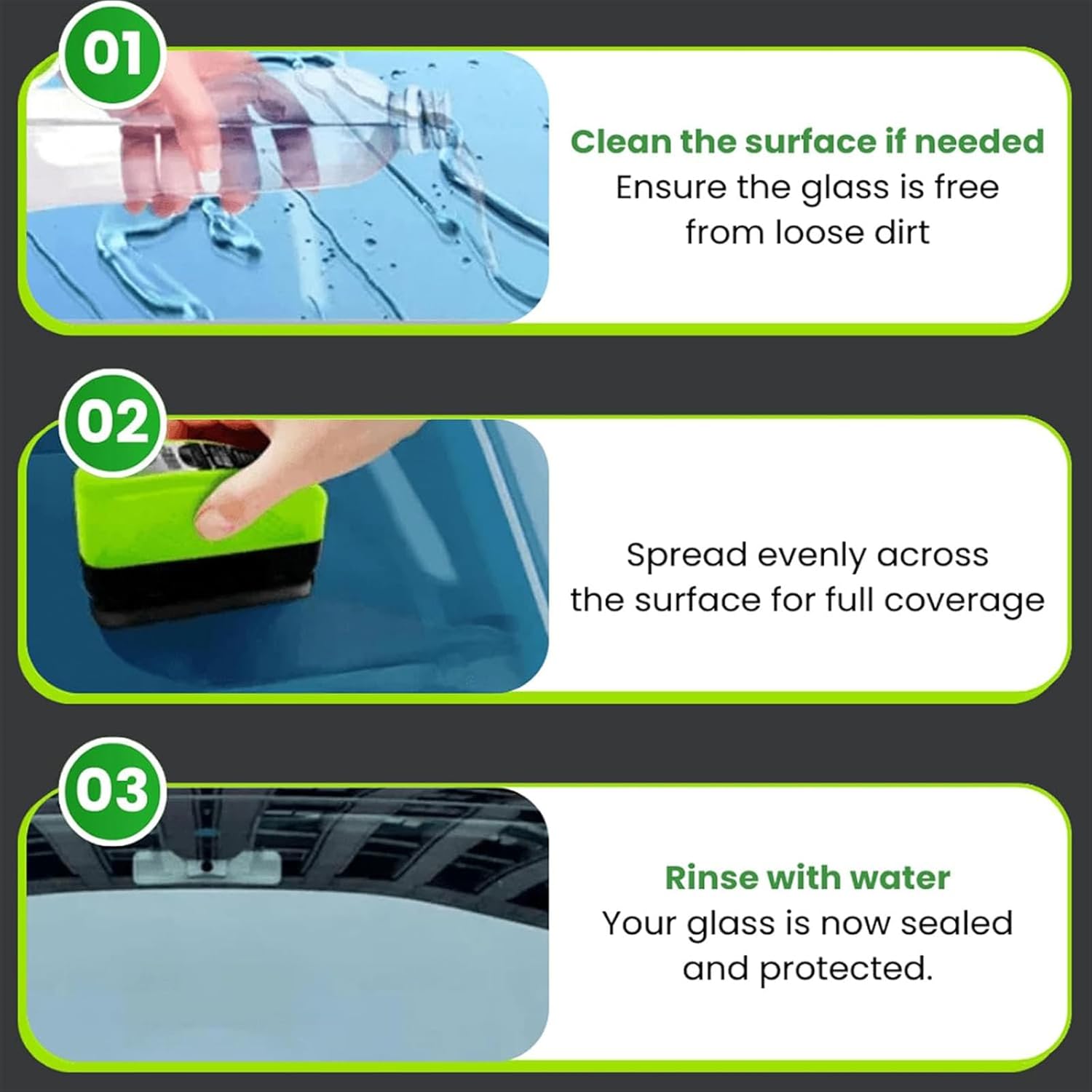 01

Clean the surface if needed
Ensure the glass is free from loose dirt

02

Spread evenly across the surface for full coverage

03

Rinse with water
Your glass is now sealed and protected.