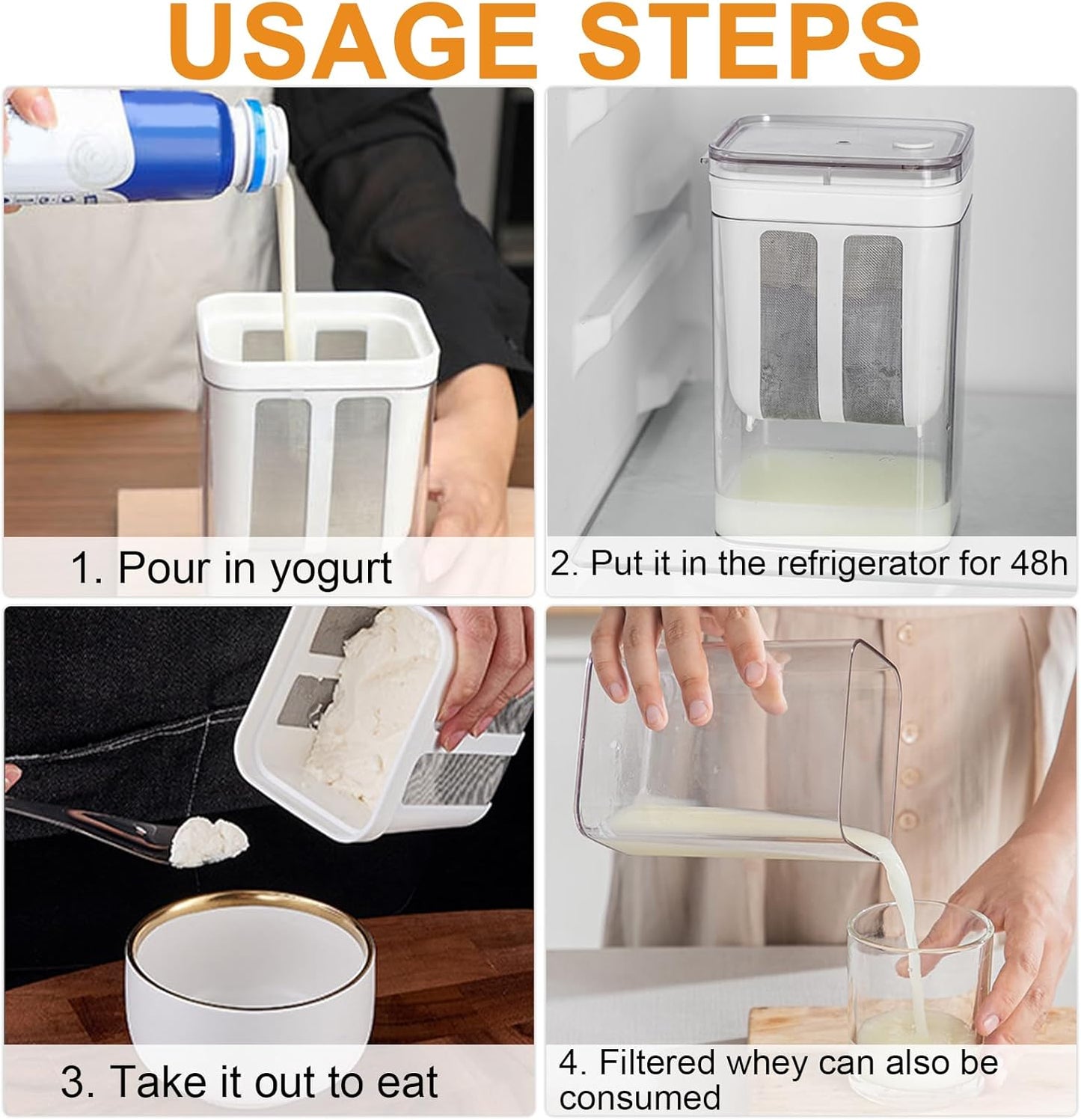 USAGE STEPS

1. Pour in yogurt

2. Put it in the refrigerator for 48h

3. Take it out to eat

4. Filtered whey can also be consumed