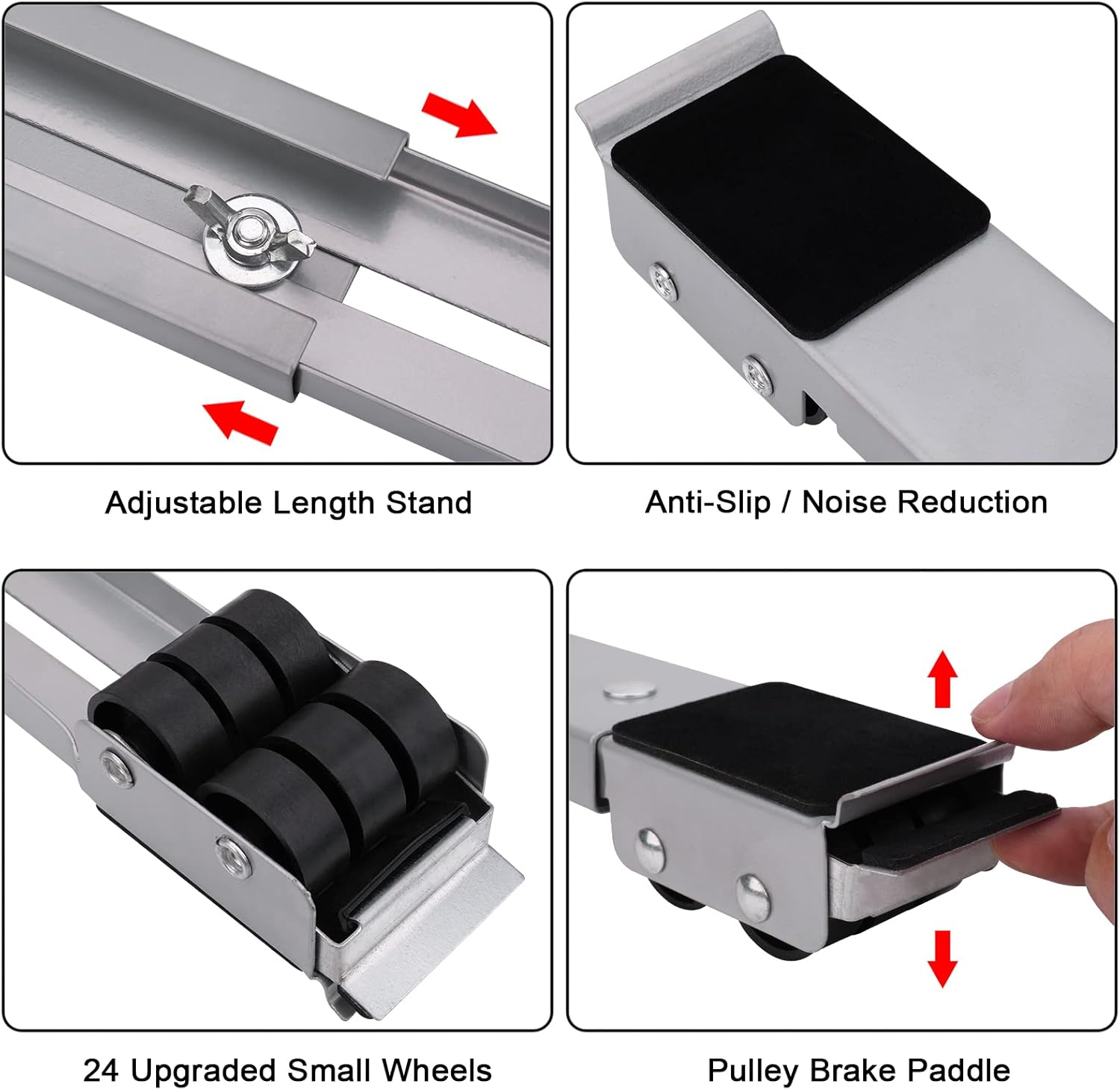 Adjustable Length Stand

Anti-Slip / Noise Reduction

24 Upgraded Small Wheels

Pulley Brake Paddle