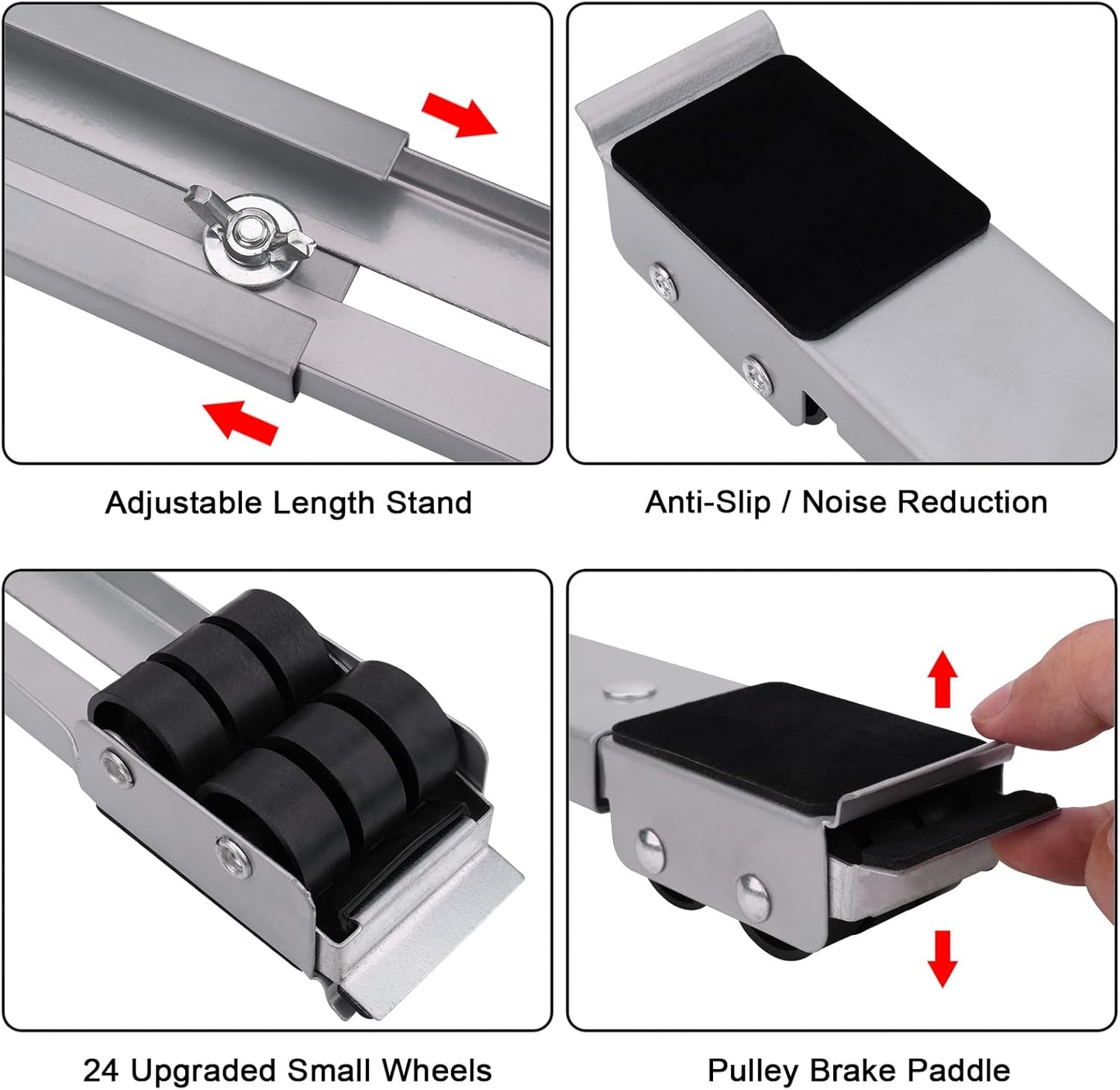 Adjustable Length Stand

Anti-Slip / Noise Reduction

24 Upgraded Small Wheels

Pulley Brake Paddle