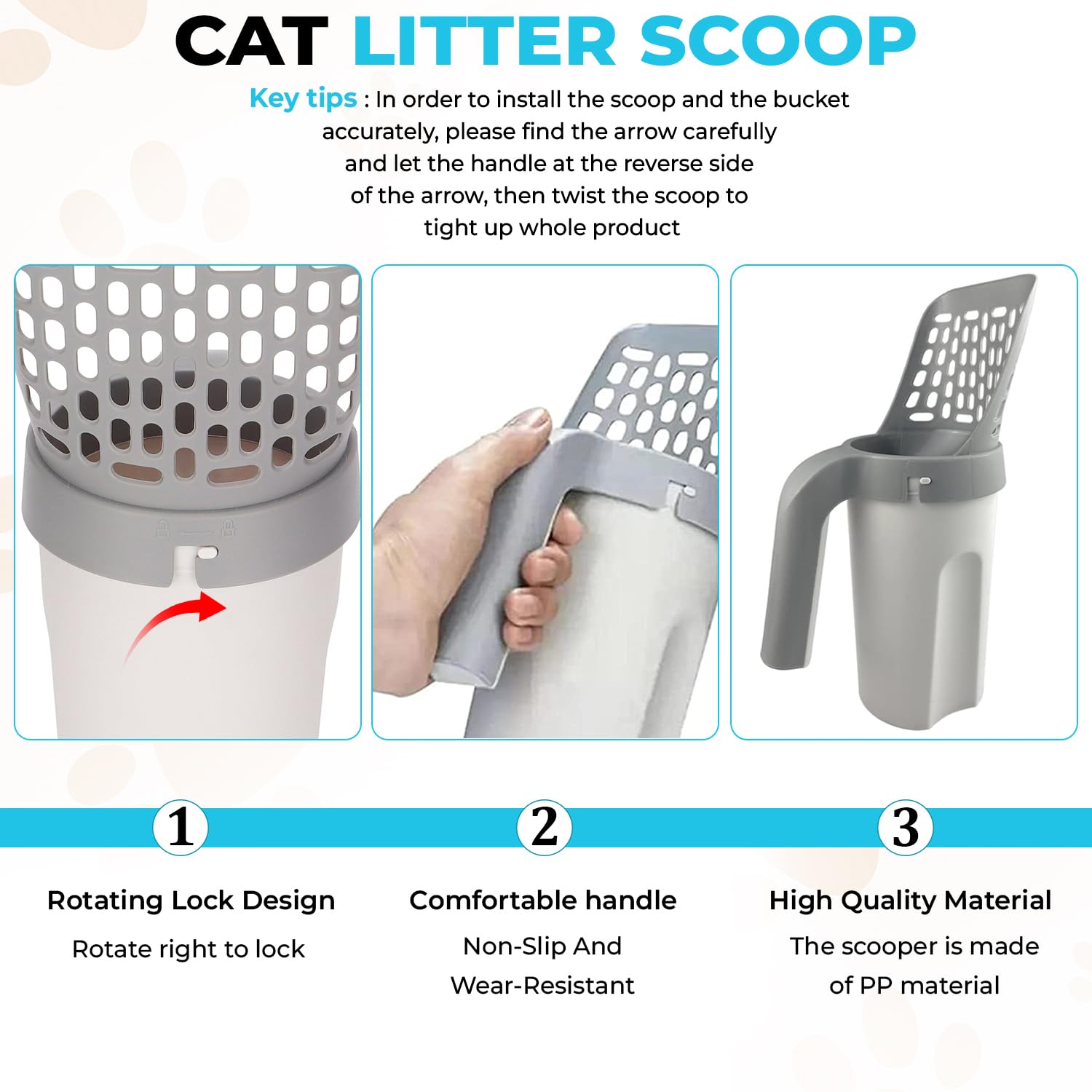 CAT LITTER SCOOP

Key tips : In order to install the scoop and the bucket accurately, please find the arrow carefully and let the handle at the reverse side of the arrow, then twist the scoop to tight up whole product

1

Rotating Lock Design

Rotate right to lock

2

Comfortable handle

Non-Slip And Wear-Resistant

3

High Quality Material

The scooper is made of PP material