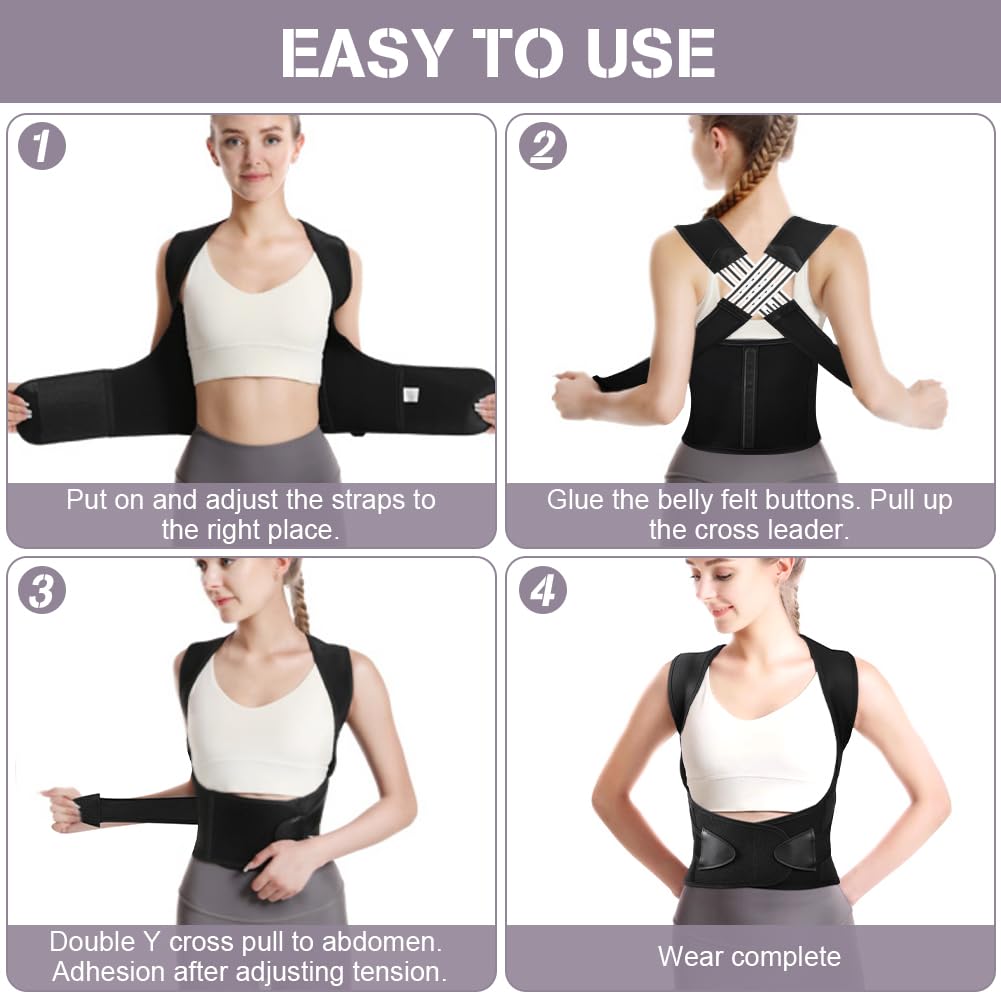 EASY TO USE

1

Put on and adjust the straps to the right place.

2

Glue the belly felt buttons. Pull up the cross leader.

3

Double Y cross pull to abdomen. Adhesion after adjusting tension.

4

Wear complete